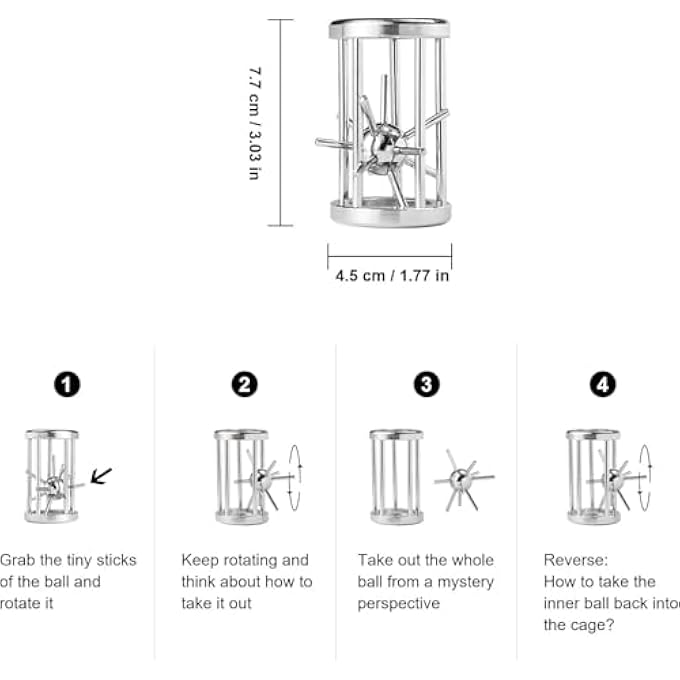 7.7 cm / 3.03 in

4.5 cm / 1.77 in

1

Grab the tiny sticks of the ball and rotate it

2

Keep rotating and think about how to take it out

3

Take out the whole ball from a mystery perspective

4

Reverse: How to take the inner ball back into the cage?